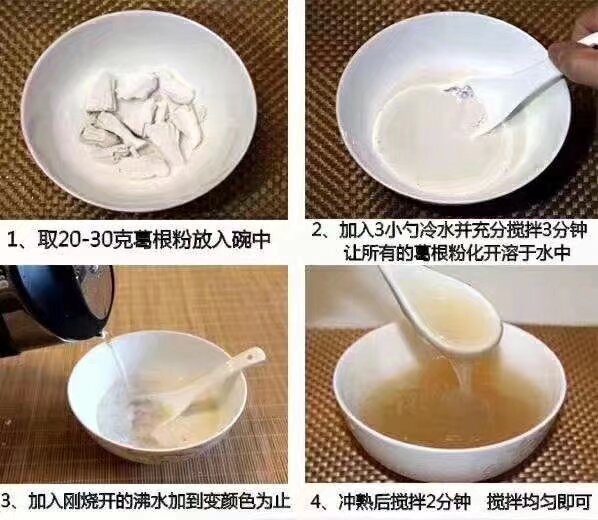 1、取20-30克葛根粉放入碗中

2、加入3小勺冷水并充分搅拌3分钟
让所有的葛根粉化开溶于水中

3、加入刚烧开的沸水加到变颜色为止

4、冲熟后搅拌2分钟　搅拌均匀即可